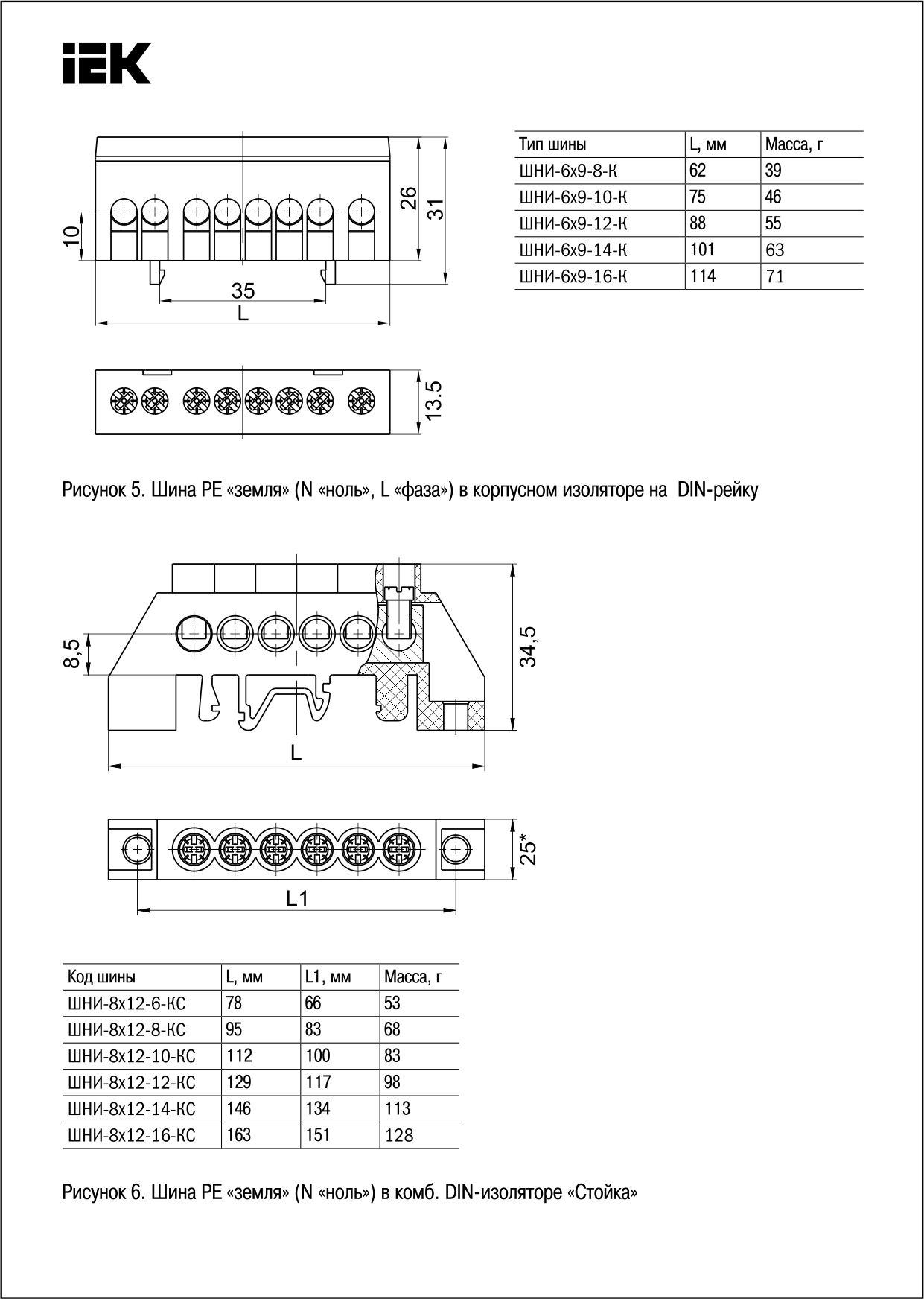 IEK

10
26
31
35
L
13.5

| Тип шины | L, мм | Масса, г |
|---|---|---|
| ШНИ-6х9-8-К | 62 | 39 |
| ШНИ-6х9-10-К | 75 | 46 |
| ШНИ-6х9-12-К | 88 | 55 |
| ШНИ-6х9-14-К | 101 | 63 |
| ШНИ-6х9-16-К | 114 | 71 |

Рисунок 5. Шина PE «земля» (N «ноль», L «фаза») в корпусном изоляторе на DIN-рейку

8,5
34,5
L
25*
L1

| Код шины | L, мм | L1, мм | Масса, г |
|---|---|---|---|
| ШНИ-8х12-6-КС | 78 | 66 | 53 |
| ШНИ-8х12-8-КС | 95 | 83 | 68 |
| ШНИ-8х12-10-КС | 112 | 100 | 83 |
| ШНИ-8х12-12-КС | 129 | 117 | 98 |
| ШНИ-8х12-14-КС | 146 | 134 | 113 |
| ШНИ-8х12-16-КС | 163 | 151 | 128 |

Рисунок 6. Шина PE «земля» (N «ноль») в комб. DIN-изоляторе «Стойка»