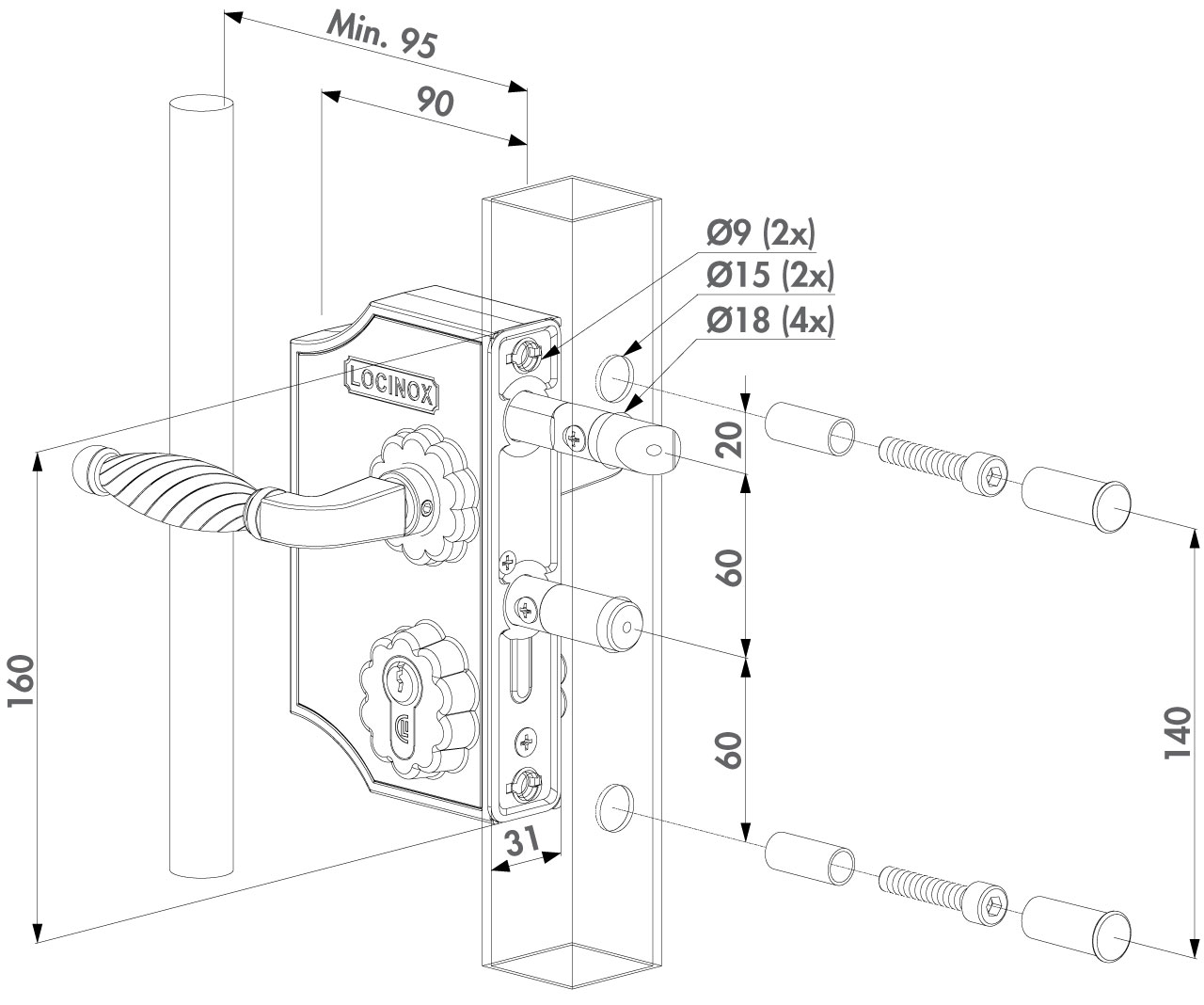 Min. 95
90
Ø9 (2x)
Ø15 (2x)
Ø18 (4x)
LOCINOX
20
60
60
160
140
31