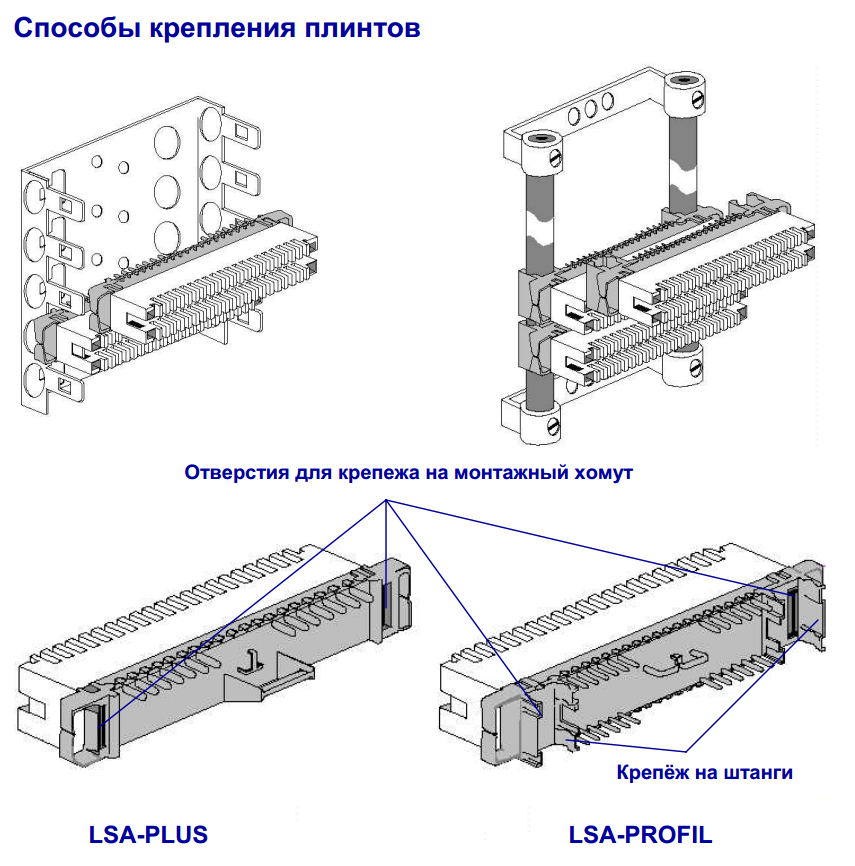 Способы крепления плинтов

Отверстия для крепежа на монтажный хомут

Крепёж на штанги

LSA-PLUS

LSA-PROFIL