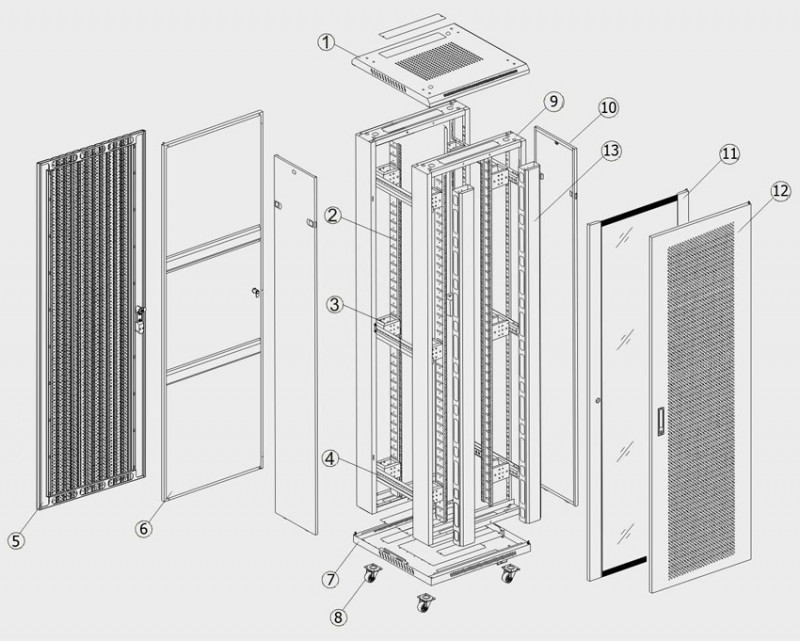 1
9
10
13
11
12
2
3
4
5
6
7
8