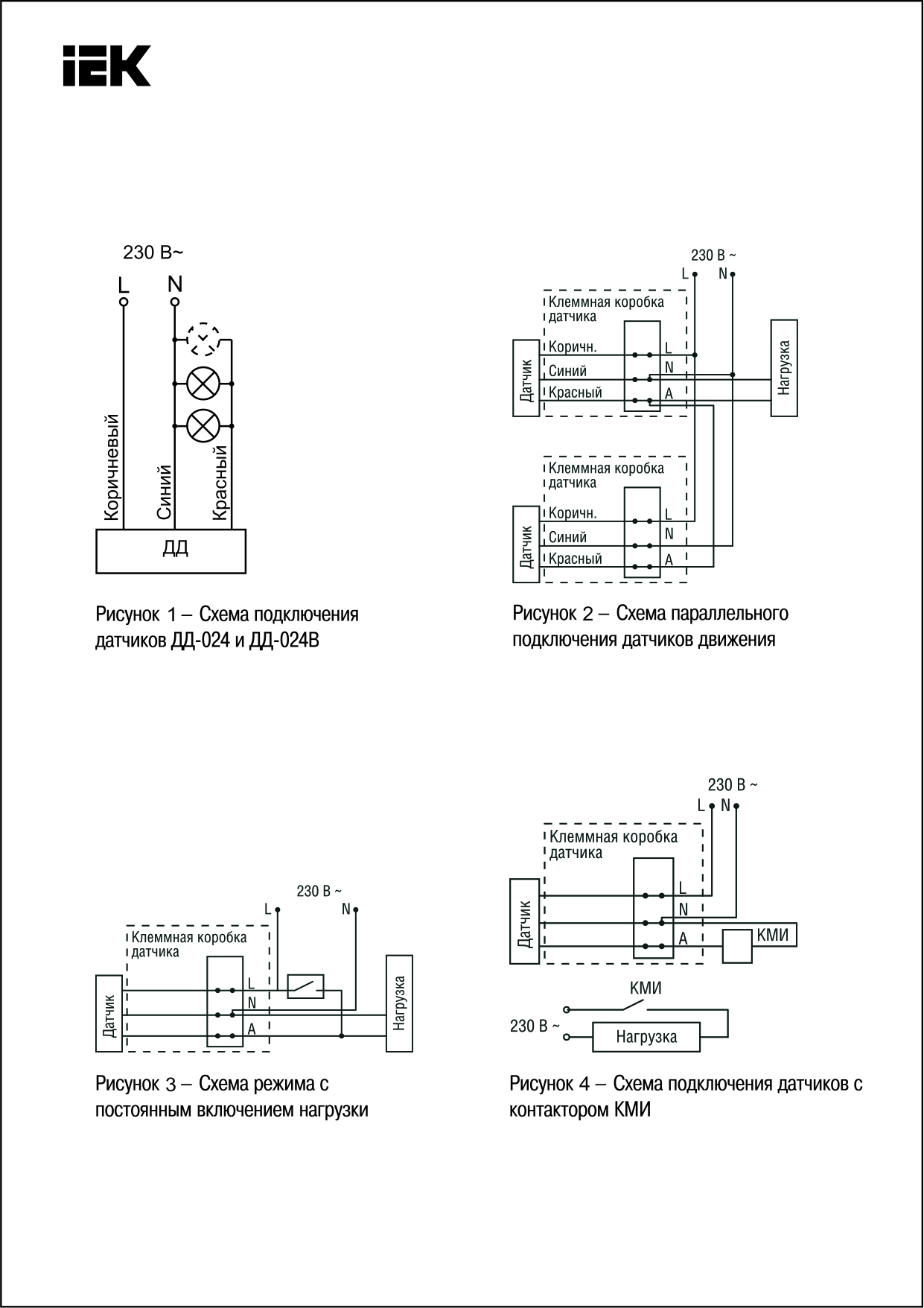 IEK

230 В~
L N
Коричневый
Синий
Красный
ДД

Рисунок 1 – Схема подключения датчиков ДД-024 и ДД-024В

230 В ~
L N
Клеммная коробка датчика
Датчик
Коричн.
Синий
Красный
L
N
A
Нагрузка
Клеммная коробка датчика
Датчик
Коричн.
Синий
Красный
L
N
A

Рисунок 2 – Схема параллельного подключения датчиков движения

230 В ~
L N
Клеммная коробка датчика
Датчик
L
N
A
Нагрузка

Рисунок 3 – Схема режима с постоянным включением нагрузки

230 В ~
L N
Клеммная коробка датчика
Датчик
L
N
A
КМИ
КМИ
230 В ~
Нагрузка

Рисунок 4 – Схема подключения датчиков с контактором КМИ