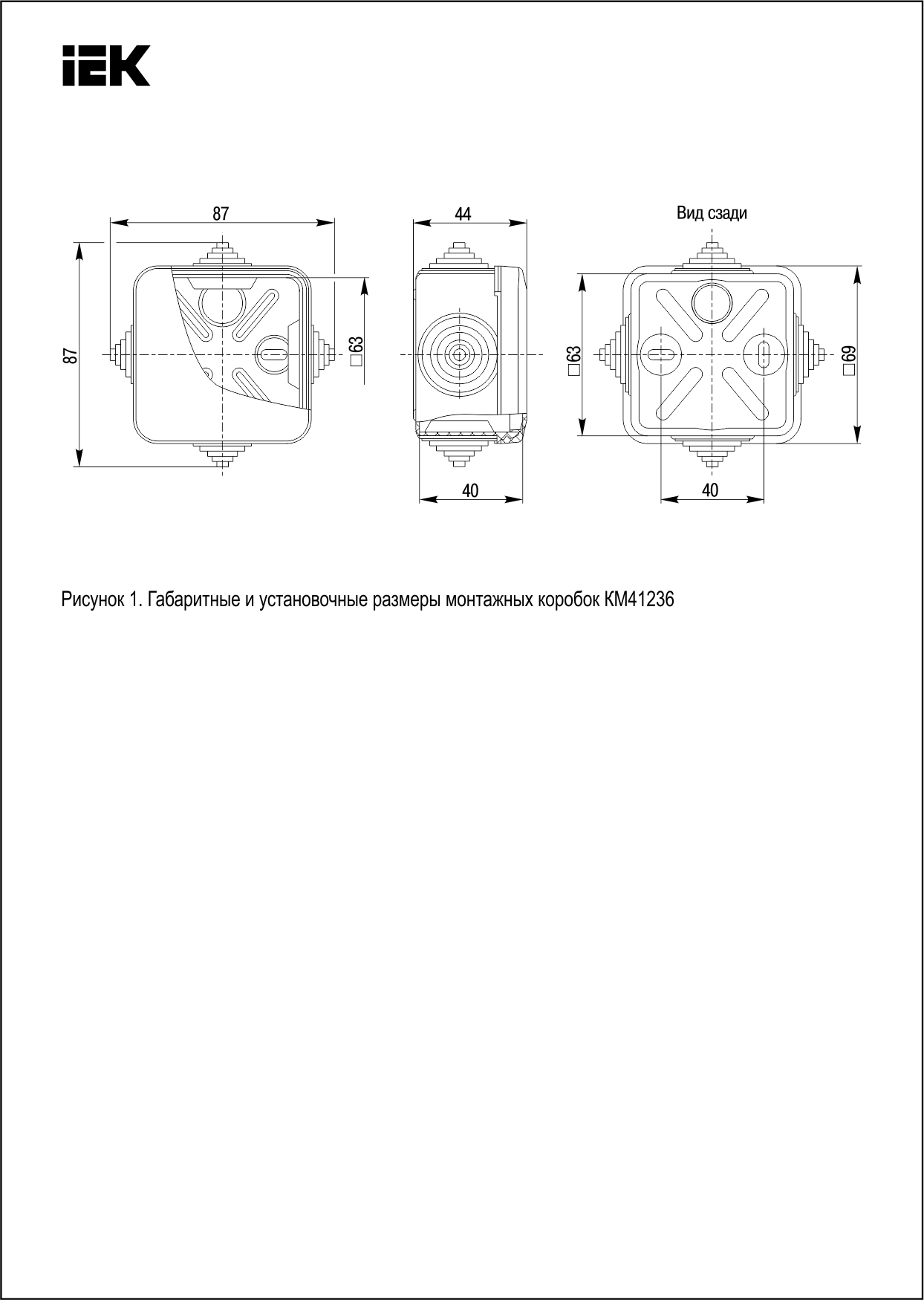 IEK

87

87

□63

44

40

Вид сзади

□63

□69

40

Рисунок 1. Габаритные и установочные размеры монтажных коробок КМ41236